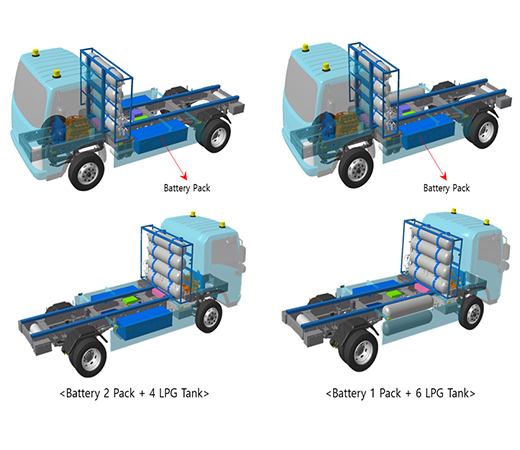 Battery Pack

Battery Pack

<Battery 2 Pack + 4 LPG Tank>

<Battery 1 Pack + 6 LPG Tank>